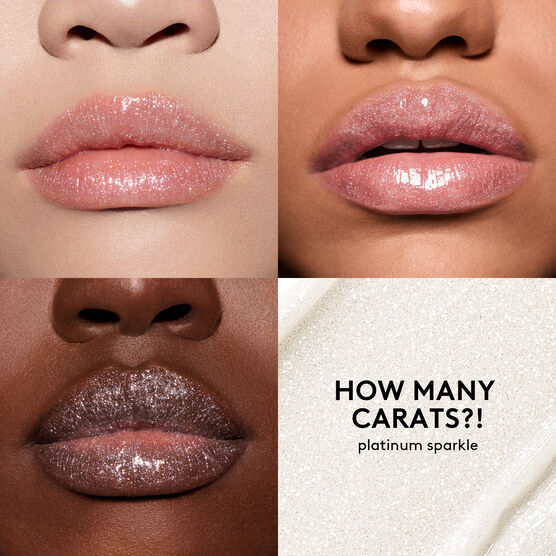 HOW MANY CARATS?!

platinum sparkle